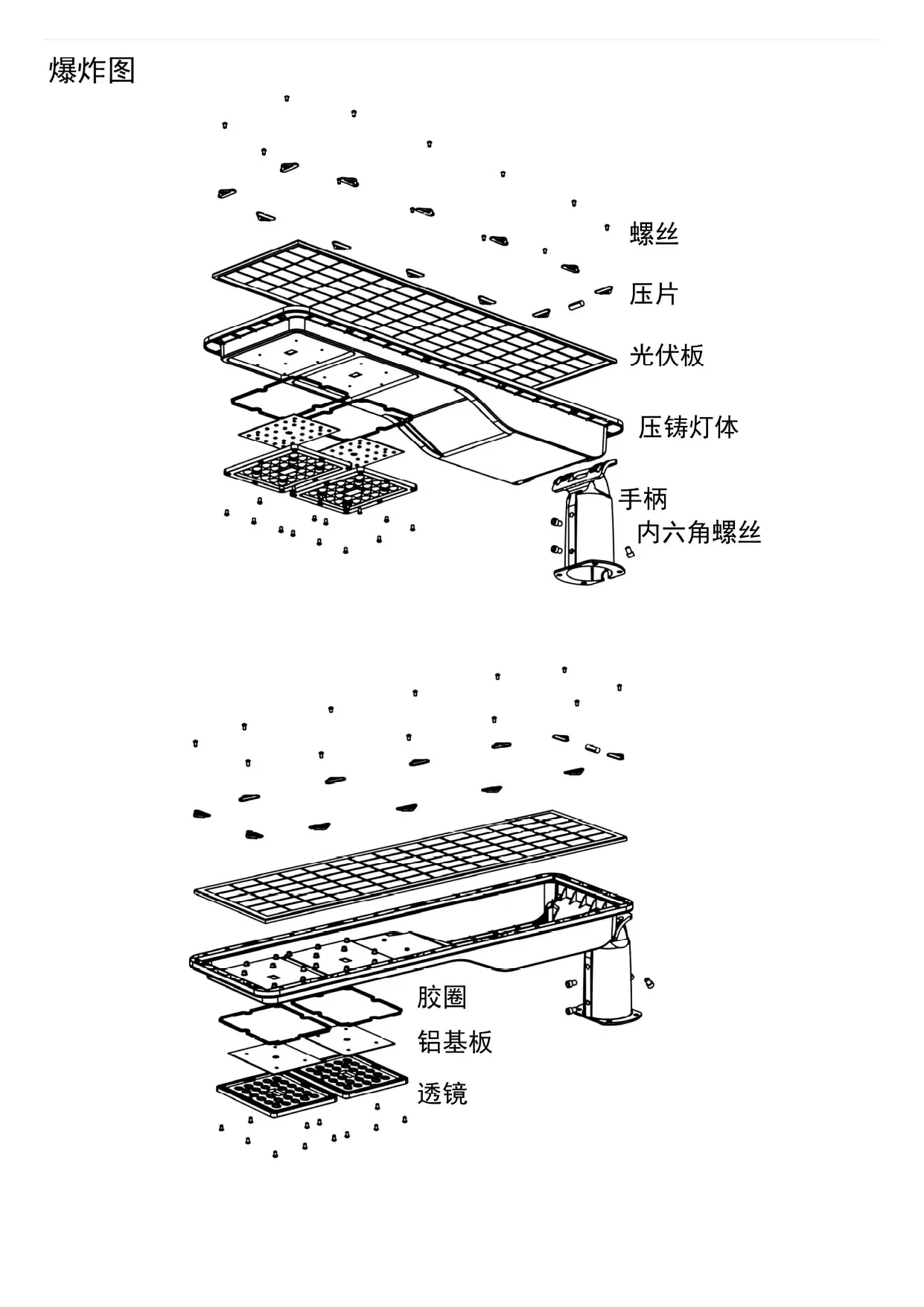 爆炸图

螺丝

压片

光伏板

压铸灯体

手柄

内六角螺丝

胶圈

铝基板

透镜