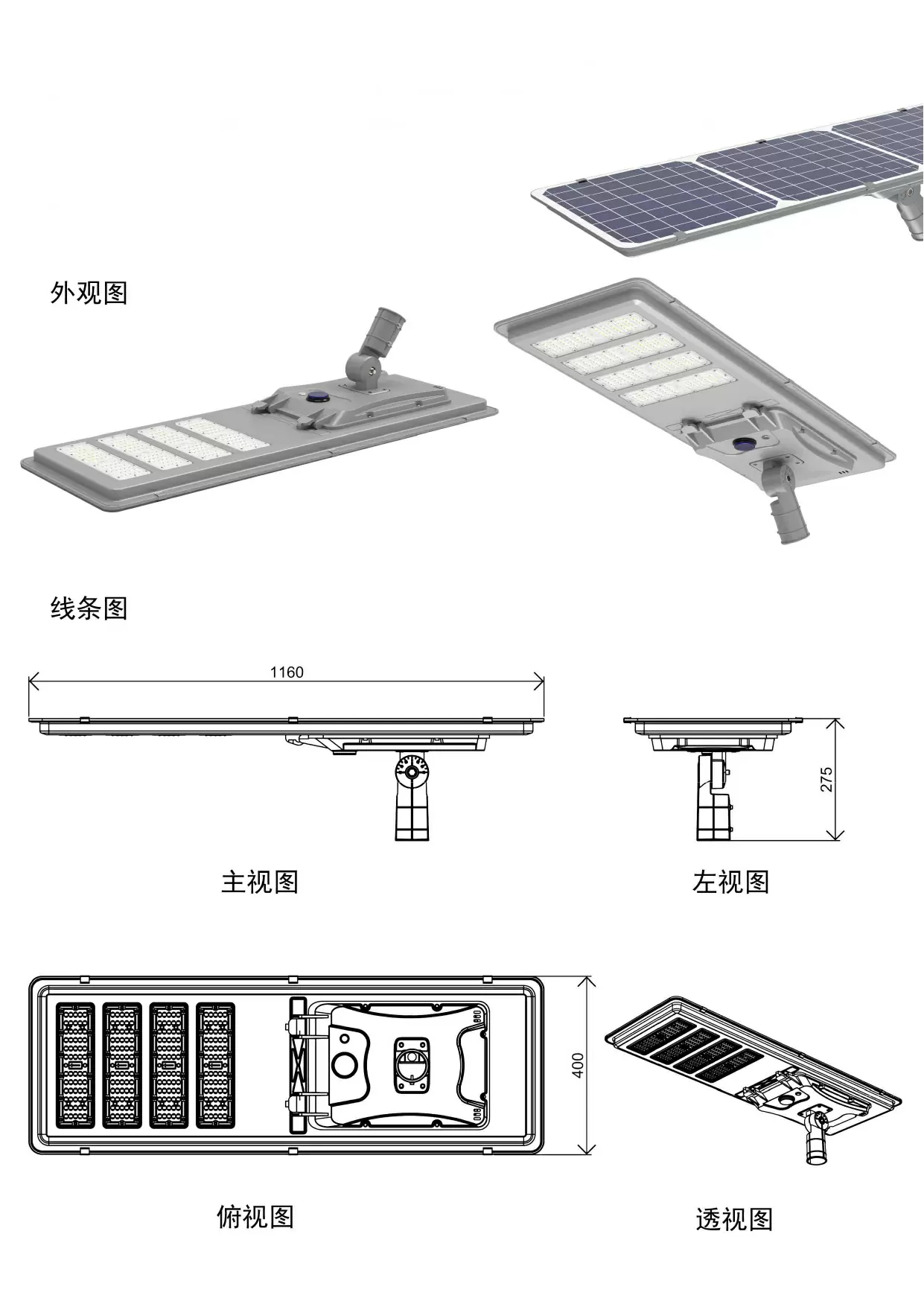 外观图

线条图

1160

275

主视图

左视图

400

俯视图

透视图