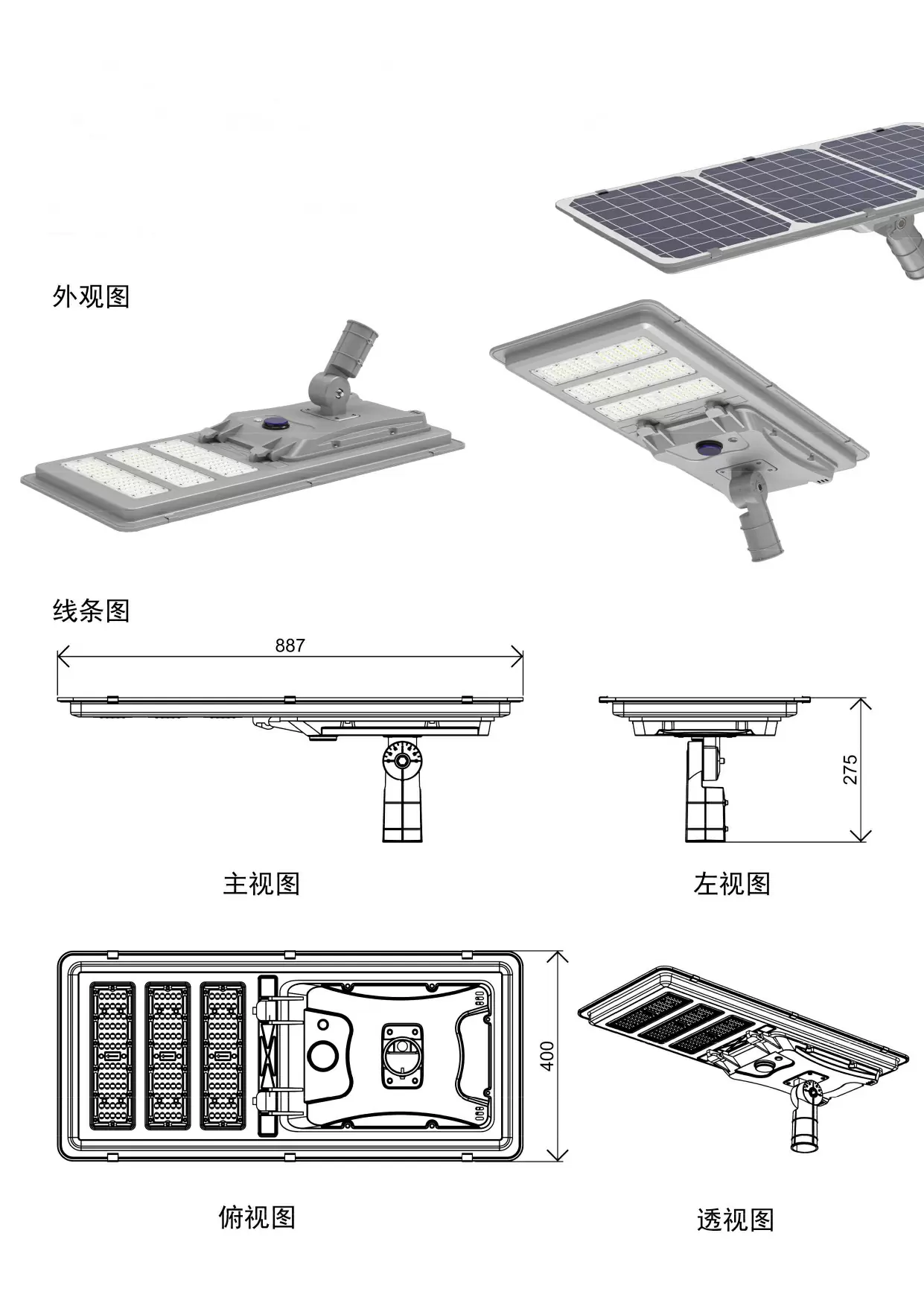 外观图

线条图

887

275

主视图

左视图

400

俯视图

透视图