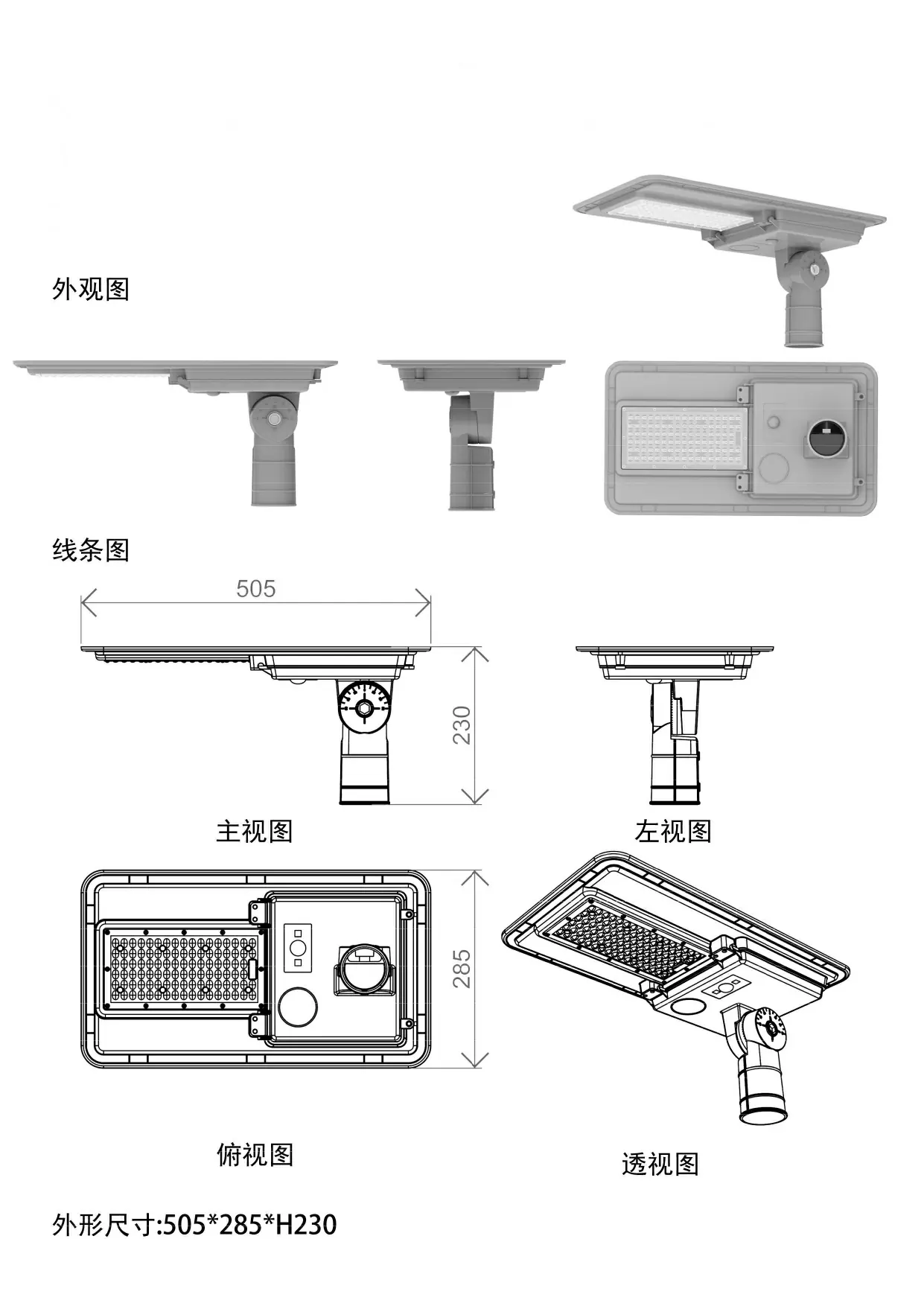 外观图

线条图

505

230

主视图

左视图

285

俯视图

透视图

外形尺寸:505*285*H230